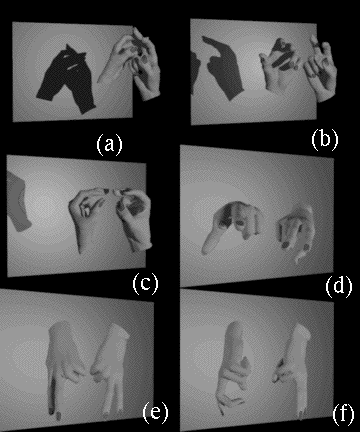 (a)

(b)

(c)

(d)

(e)

(f)